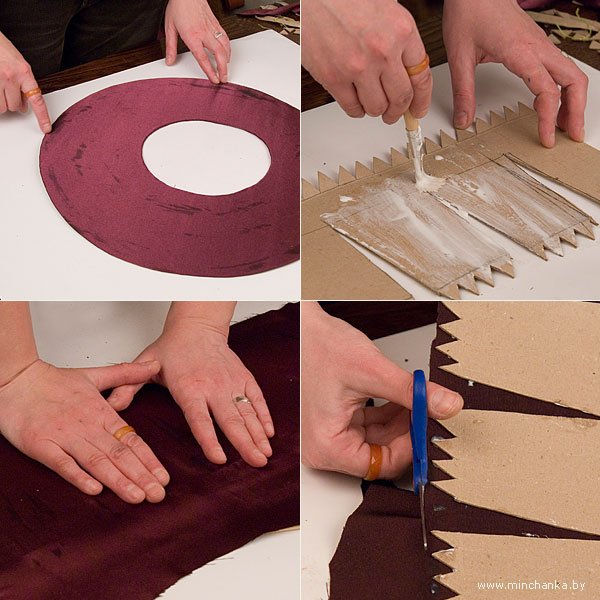 www.minchanka.by