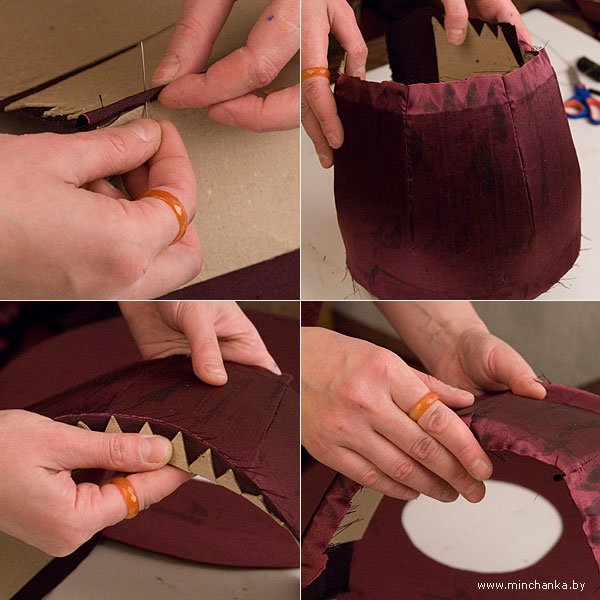 www.minchanka.by